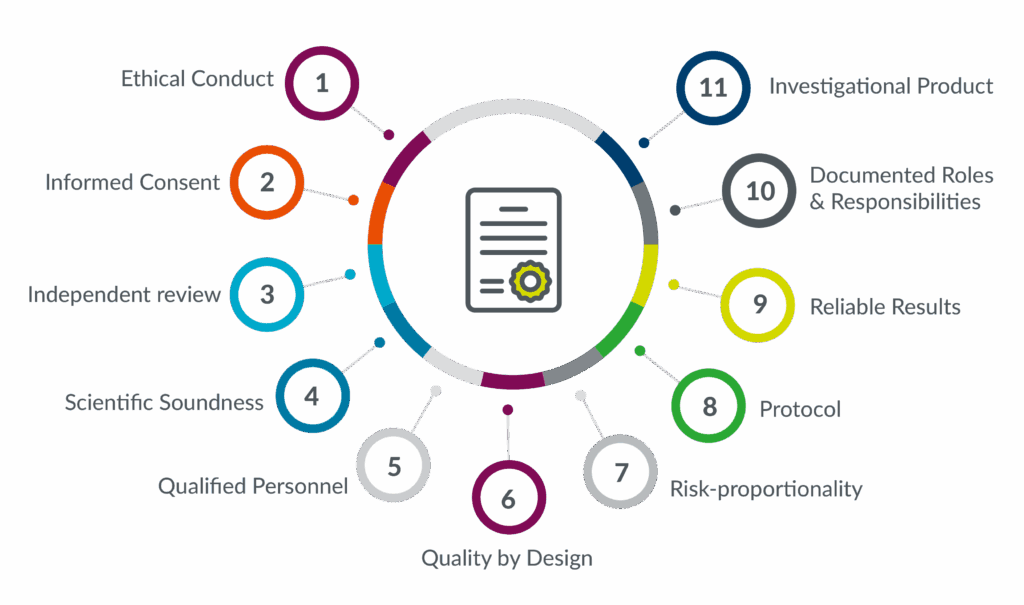 Ethical Conduct 1

Informed Consent 2

Independent review 3

Scientific Soundness 4

Qualified Personnel 5

6 Quality by Design

7 Risk-proportionality

8 Protocol

9 Reliable Results

10 Documented Roles & Responsibilities

11 Investigational Product